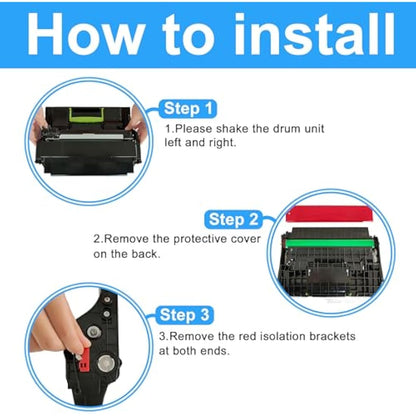 How to install

Step 1
1.Please shake the drum unit left and right.

Step 2
2.Remove the protective cover on the back.

Step 3
3.Remove the red isolation brackets at both ends.