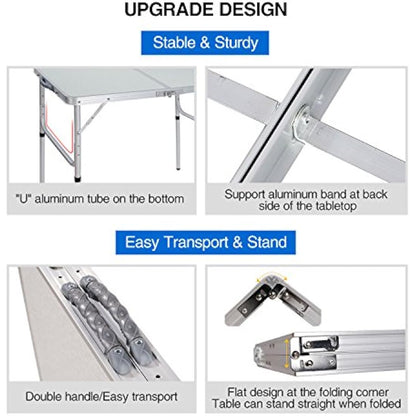 UPGRADE DESIGN

Stable & Sturdy

"U" aluminum tube on the bottom

Support aluminum band at back side of the tabletop

Easy Transport & Stand

Double handle/Easy transport

Flat design at the folding corner
Table can stand straight when folded