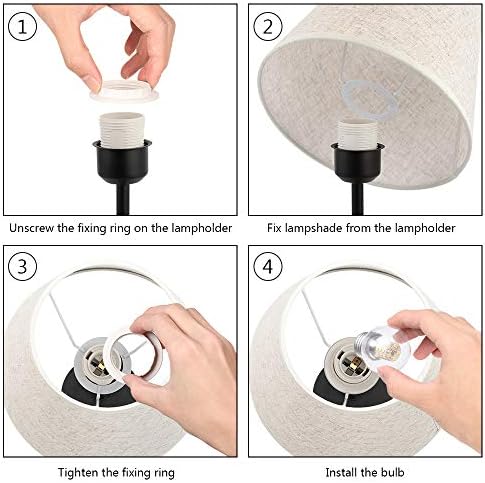 1

Unscrew the fixing ring on the lampholder

2

Fix lampshade from the lampholder

3

Tighten the fixing ring

4

Install the bulb