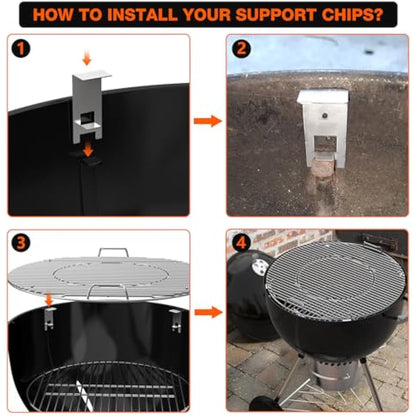 HOW TO INSTALL YOUR SUPPORT CHIPS?

1

2

3

4