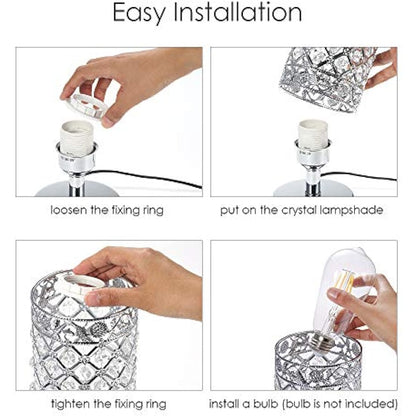 Easy Installation

loosen the fixing ring

put on the crystal lampshade

tighten the fixing ring

install a bulb (bulb is not included)