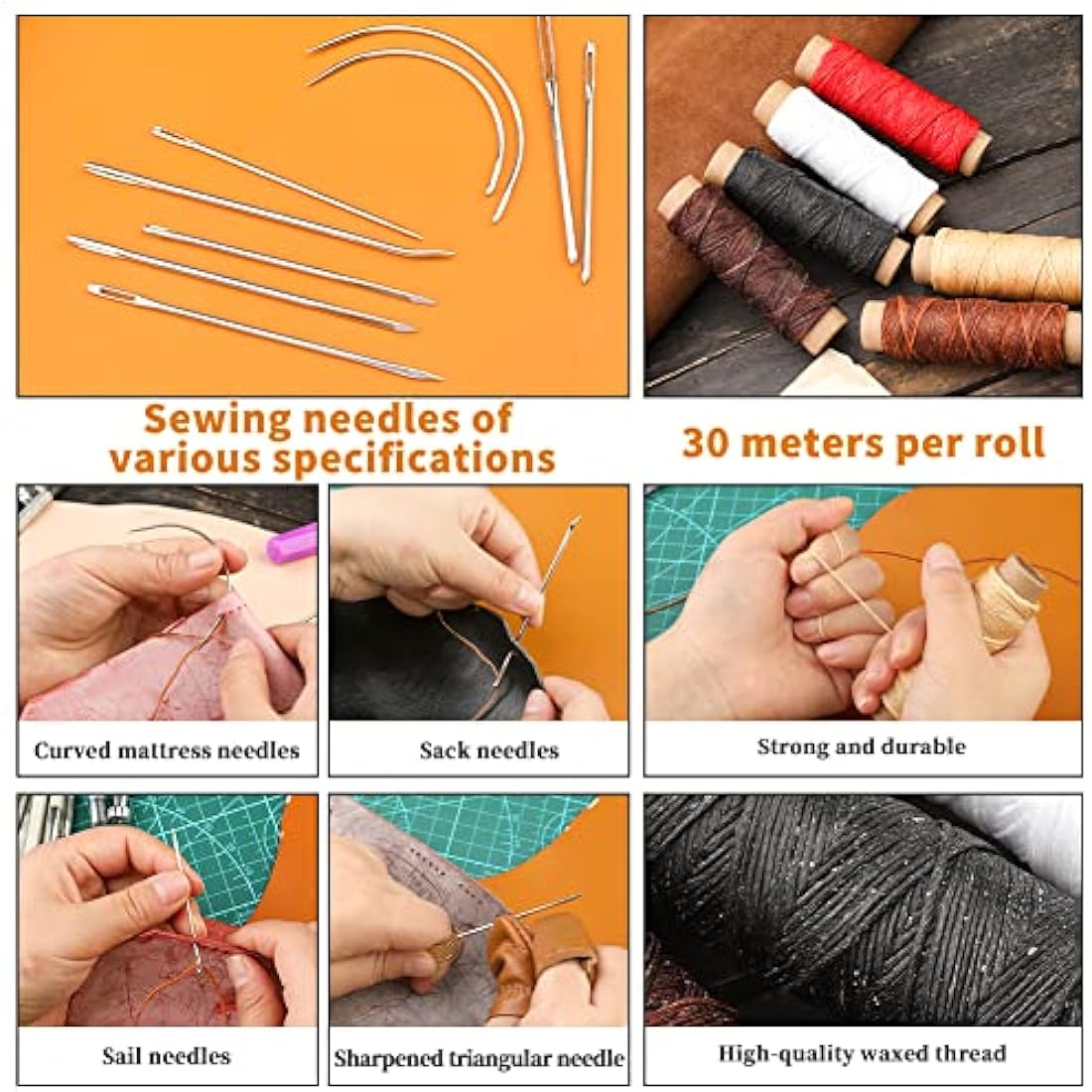 Sewing needles of various specifications

30 meters per roll

Curved mattress needles

Sack needles

Strong and durable

Sail needles

Sharpened triangular needle

High-quality waxed thread