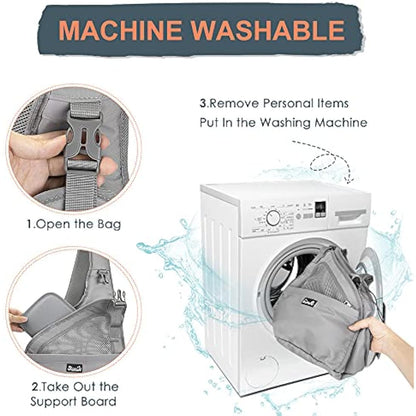 MACHINE WASHABLE

1.Open the Bag

2.Take Out the Support Board

3.Remove Personal Items
Put In the Washing Machine