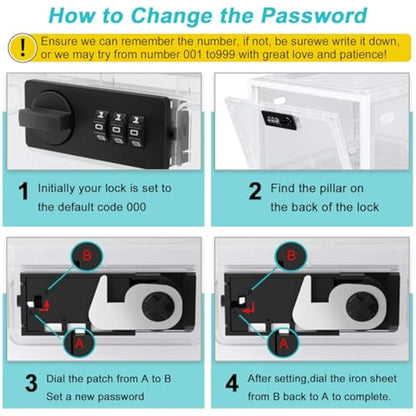 How to Change the Password

!

Ensure we can remember the number, if not, be surewe write it down, or we may try from number 001 to999 with great love and patience!

1 1 1
0 0 0

1 Initially your lock is set to the default code 000

2 Find the pillar on the back of the lock

B

A

3 Dial the patch from A to B Set a new password

B

A

4 After setting,dial the iron sheet from B back to A to complete.