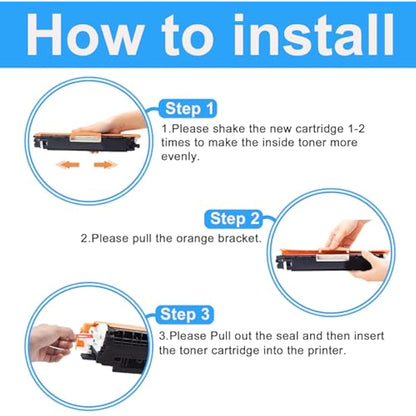 How to install

Step 1

1.Please shake the new cartridge 1-2 times to make the inside toner more evenly.

Step 2

2.Please pull the orange bracket.

Step 3

3.Please Pull out the seal and then insert the toner cartridge into the printer.