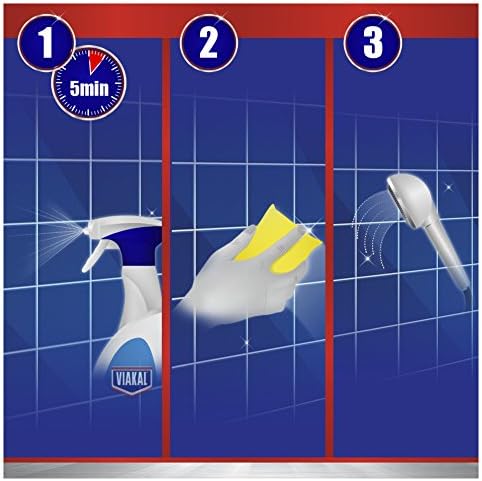 1

5min

VIAKAL

2

3