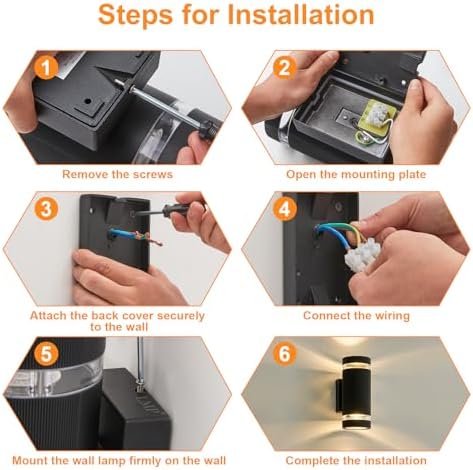 Steps for Installation

1

Remove the screws

2

Open the mounting plate

3

Attach the back cover securely to the wall

4

Connect the wiring

5

Mount the wall lamp firmly on the wall

6

Complete the installation