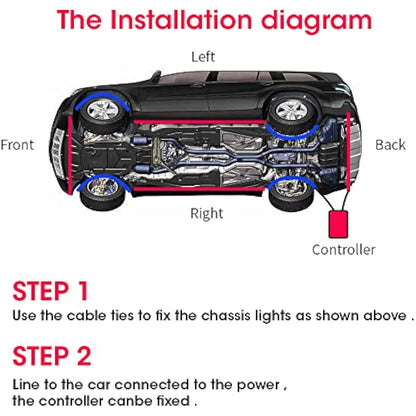 The Installation diagram

Left

Front

Back

Right

Controller

STEP 1

Use the cable ties to fix the chassis lights as shown above .

STEP 2

Line to the car connected to the power , the controller canbe fixed .