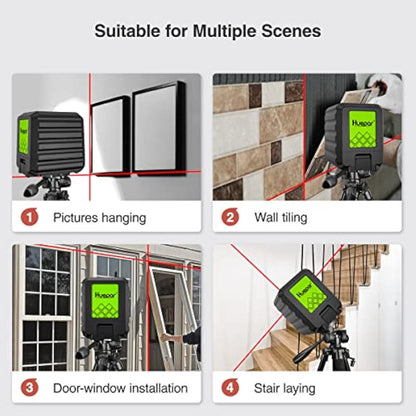 Suitable for Multiple Scenes

Huepar

1 Pictures hanging

Huepar

2 Wall tiling

Huepar

3 Door-window installation

Huepar

4 Stair laying