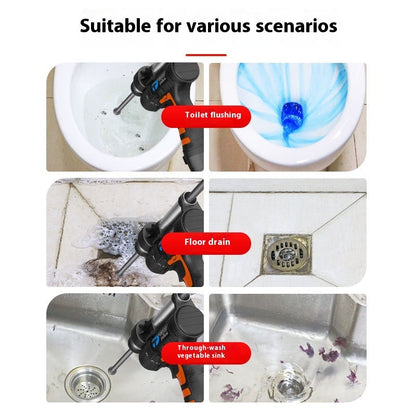 Suitable for various scenarios

Toilet flushing

Floor drain

Through-wash vegetable sink