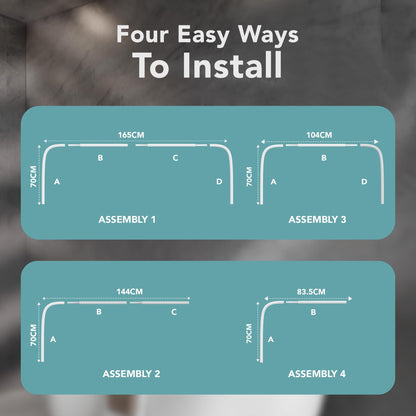 Four Easy Ways
To Install

165CM
70CM
A
B
C
D
ASSEMBLY 1

104CM
70CM
A
B
D
ASSEMBLY 3

144CM
70CM
A
B
C
ASSEMBLY 2

83.5CM
70CM
A
B
ASSEMBLY 4