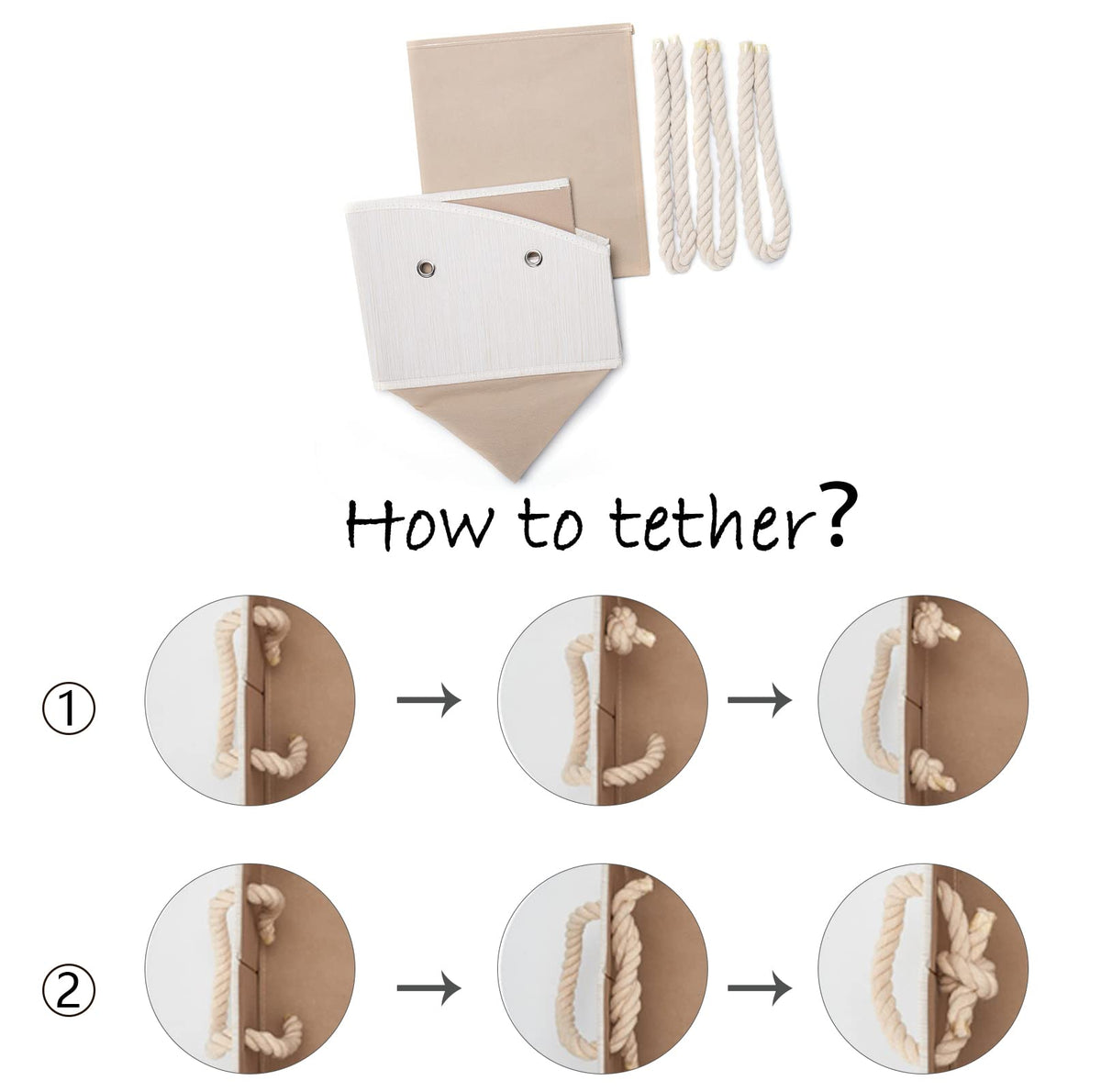 How to tether?

①

②