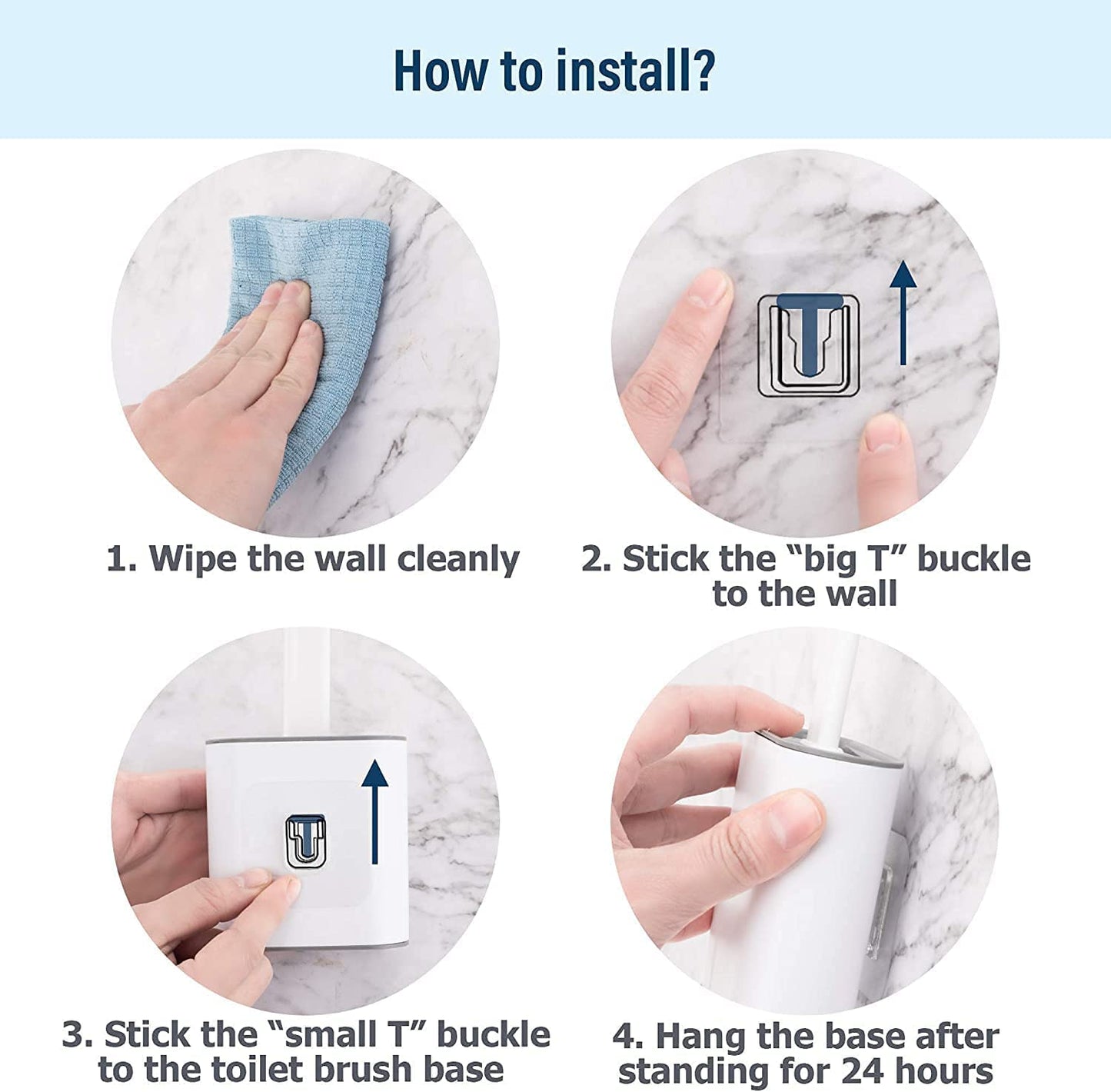 How to install?

1. Wipe the wall cleanly

2. Stick the “big T” buckle to the wall

3. Stick the “small T” buckle to the toilet brush base

4. Hang the base after standing for 24 hours