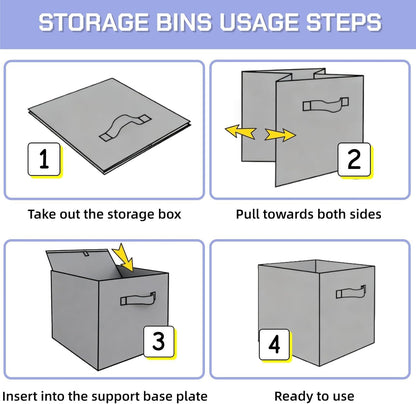 STORAGE BINS USAGE STEPS

1

Take out the storage box

2

Pull towards both sides

3

Insert into the support base plate

4

Ready to use