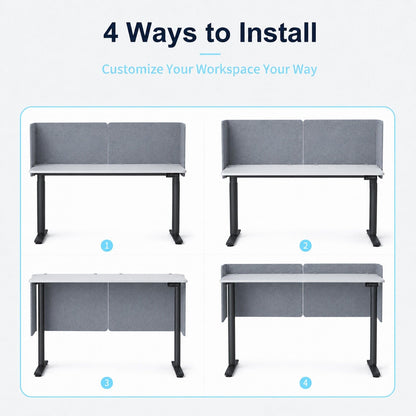 4 Ways to Install

Customize Your Workspace Your Way

1

2

3

4