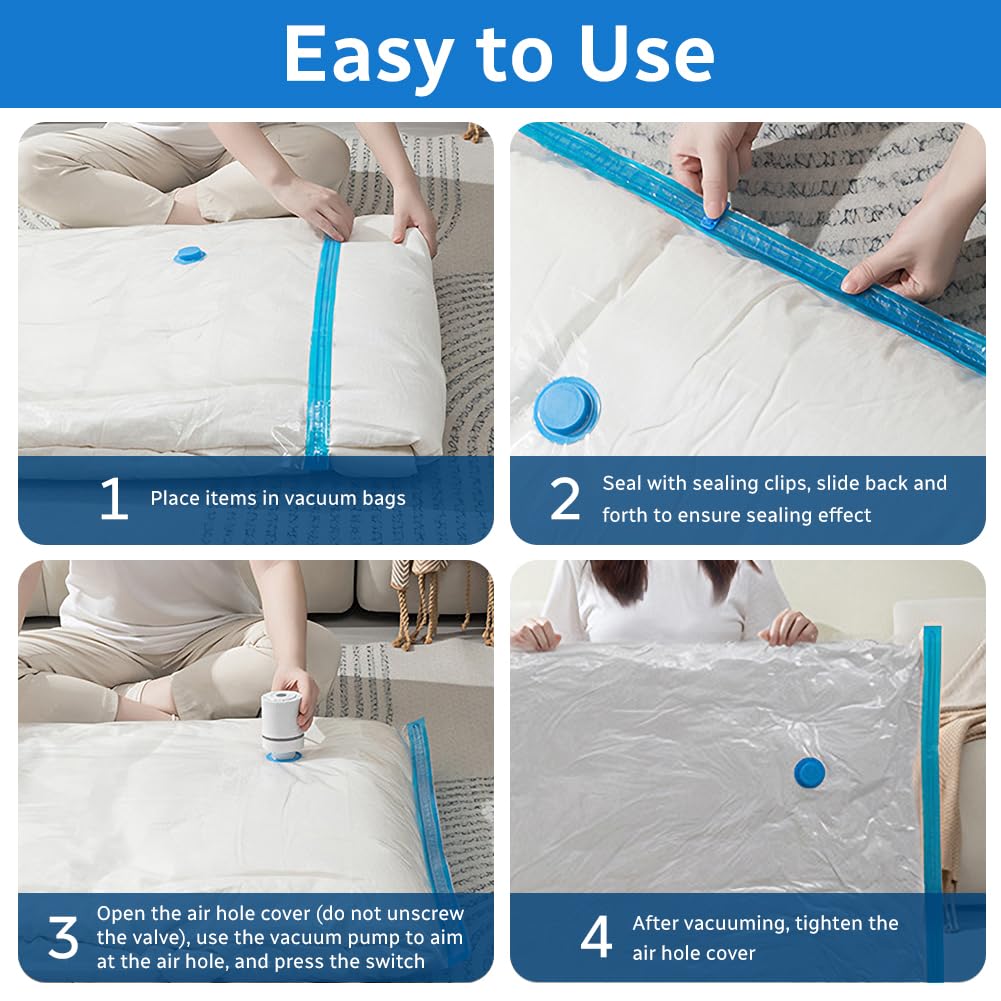 Easy to Use

1 Place items in vacuum bags

2 Seal with sealing clips, slide back and forth to ensure sealing effect

3 Open the air hole cover (do not unscrew the valve), use the vacuum pump to aim at the air hole, and press the switch

4 After vacuuming, tighten the air hole cover