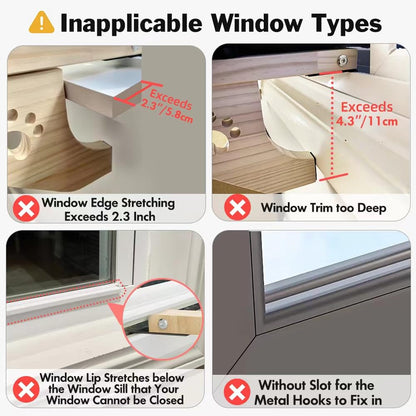 Inapplicable Window Types

Exceeds 2.3"/5.8cm

Window Edge Stretching Exceeds 2.3 Inch

Exceeds 4.3"/11cm

Window Trim too Deep

Window Lip Stretches below the Window Sill that Your Window Cannot be Closed

Without Slot for the Metal Hooks to Fix in