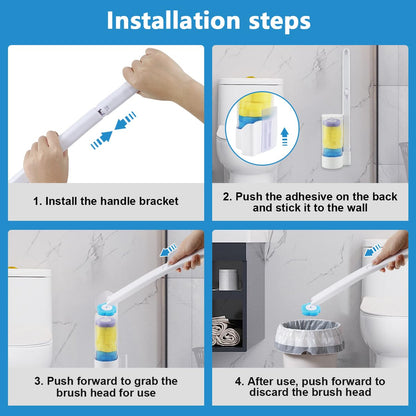 Installation steps

1. Install the handle bracket

2. Push the adhesive on the back and stick it to the wall

3. Push forward to grab the brush head for use

4. After use, push forward to discard the brush head