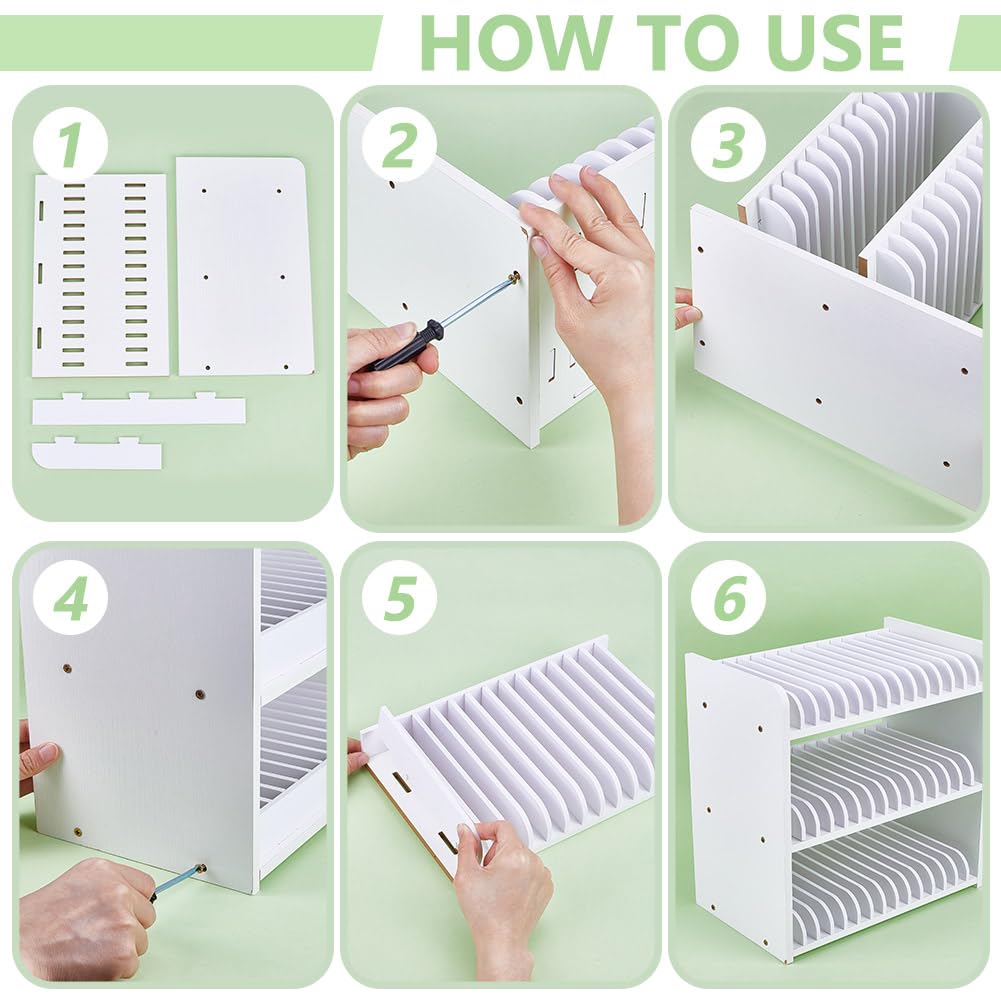 HOW TO USE

1

2

3

4

5

6