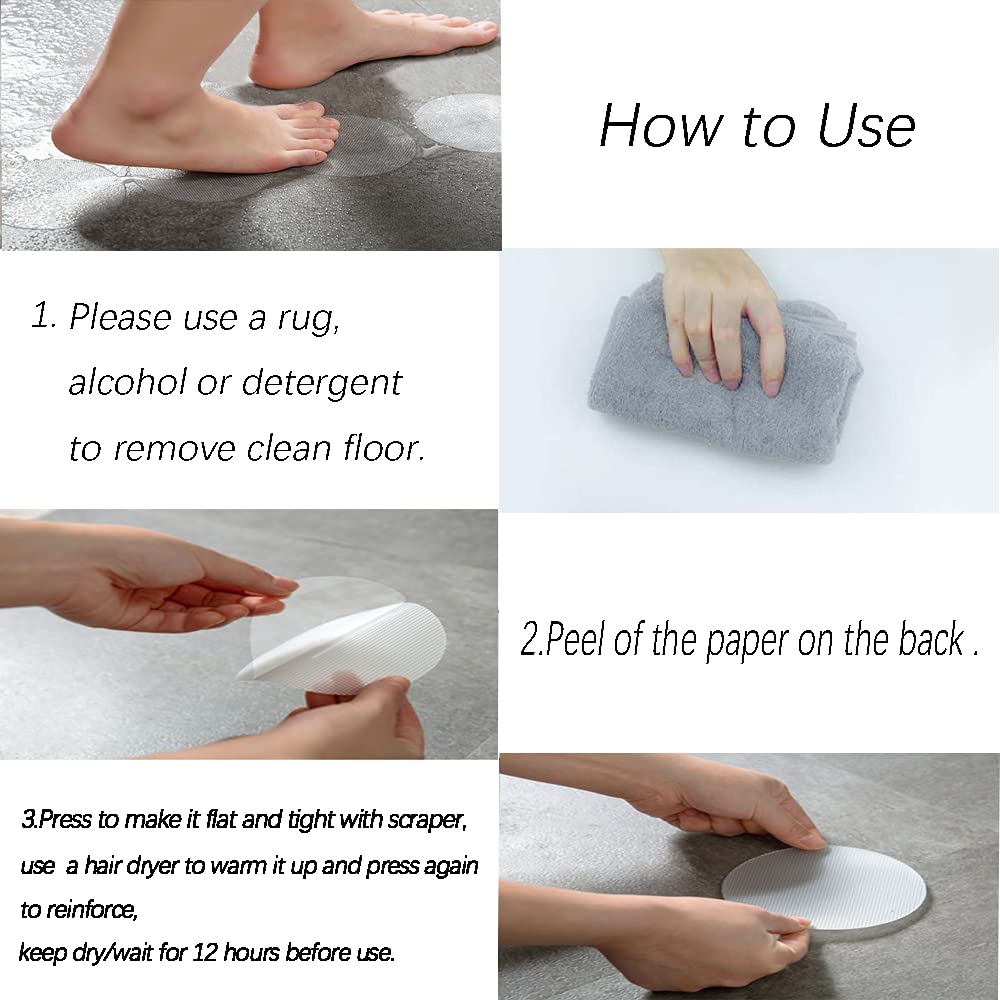 How to Use

1. Please use a rug, alcohol or detergent to remove clean floor.

2.Peel of the paper on the back .

3.Press to make it flat and tight with scraper, use a hair dryer to warm it up and press again to reinforce,
keep dry/wait for 12 hours before use.