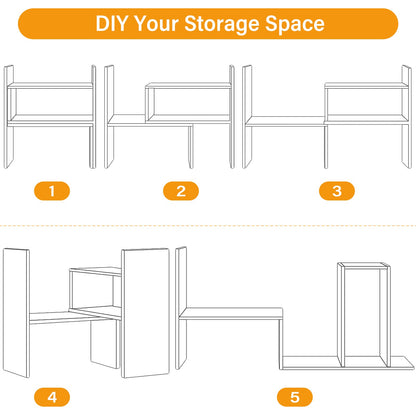 DIY Your Storage Space

1

2

3

4

5