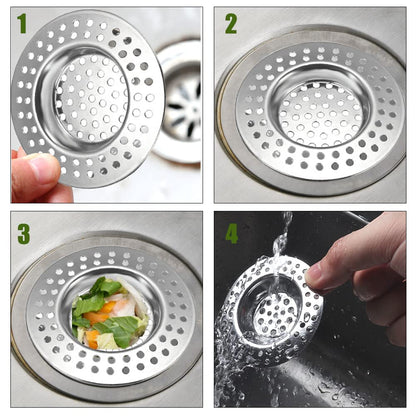 1

2

3

4