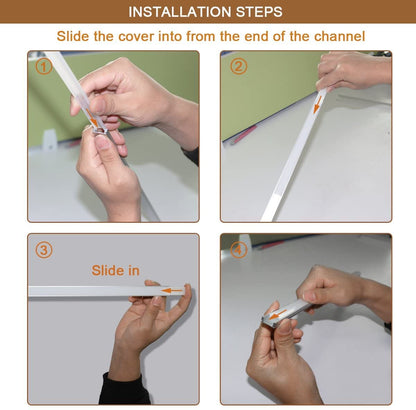 INSTALLATION STEPS

Slide the cover into from the end of the channel

①

②

③

Slide in

④