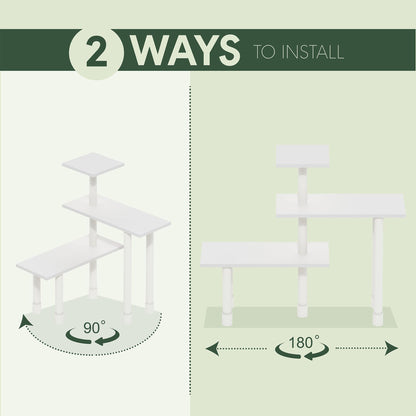 2 WAYS TO INSTALL

90°

180°