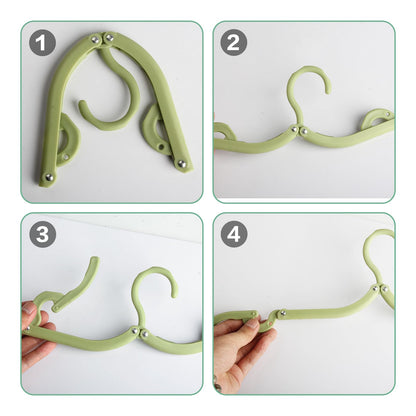 1

2

3

4