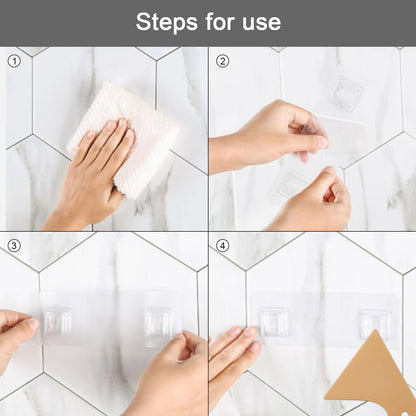 Steps for use

①

②

③

④