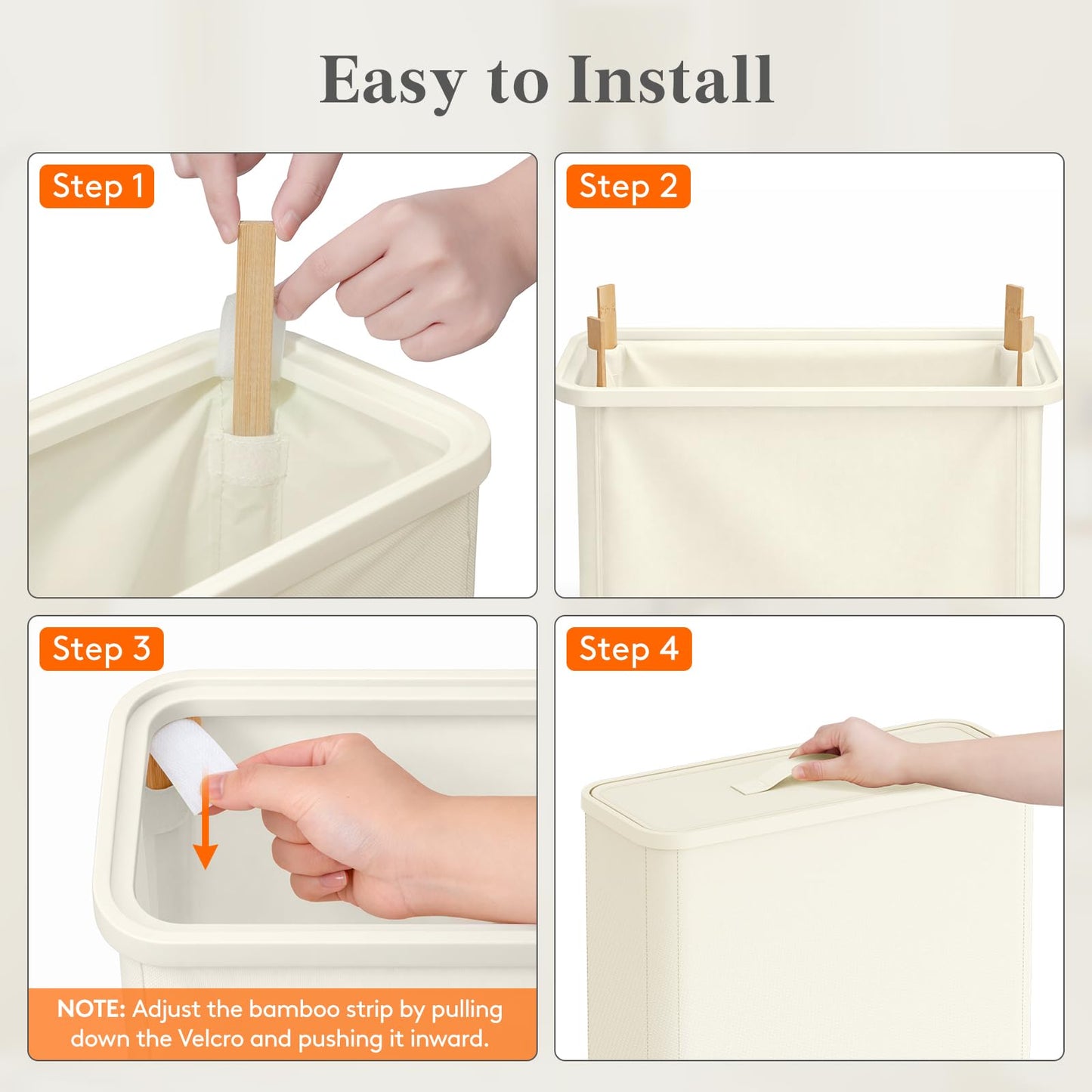 Easy to Install

Step 1

Step 2

Step 3

NOTE: Adjust the bamboo strip by pulling down the Velcro and pushing it inward.

Step 4