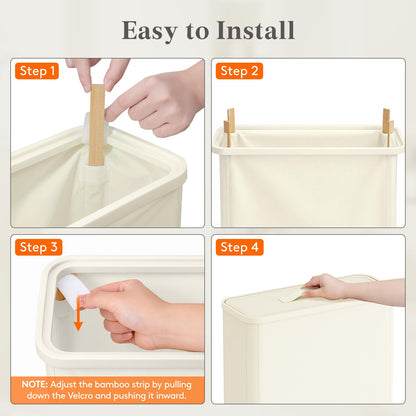 Easy to Install

Step 1

Step 2

Step 3

NOTE: Adjust the bamboo strip by pulling down the Velcro and pushing it inward.

Step 4