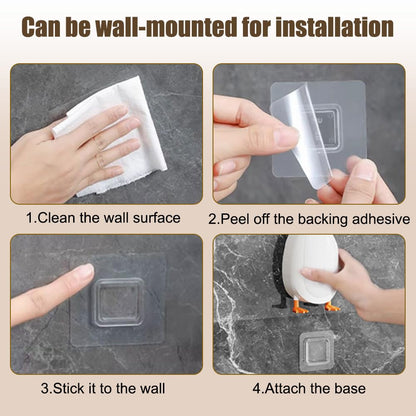 Can be wall-mounted for installation

1.Clean the wall surface

2.Peel off the backing adhesive

3.Stick it to the wall

4.Attach the base