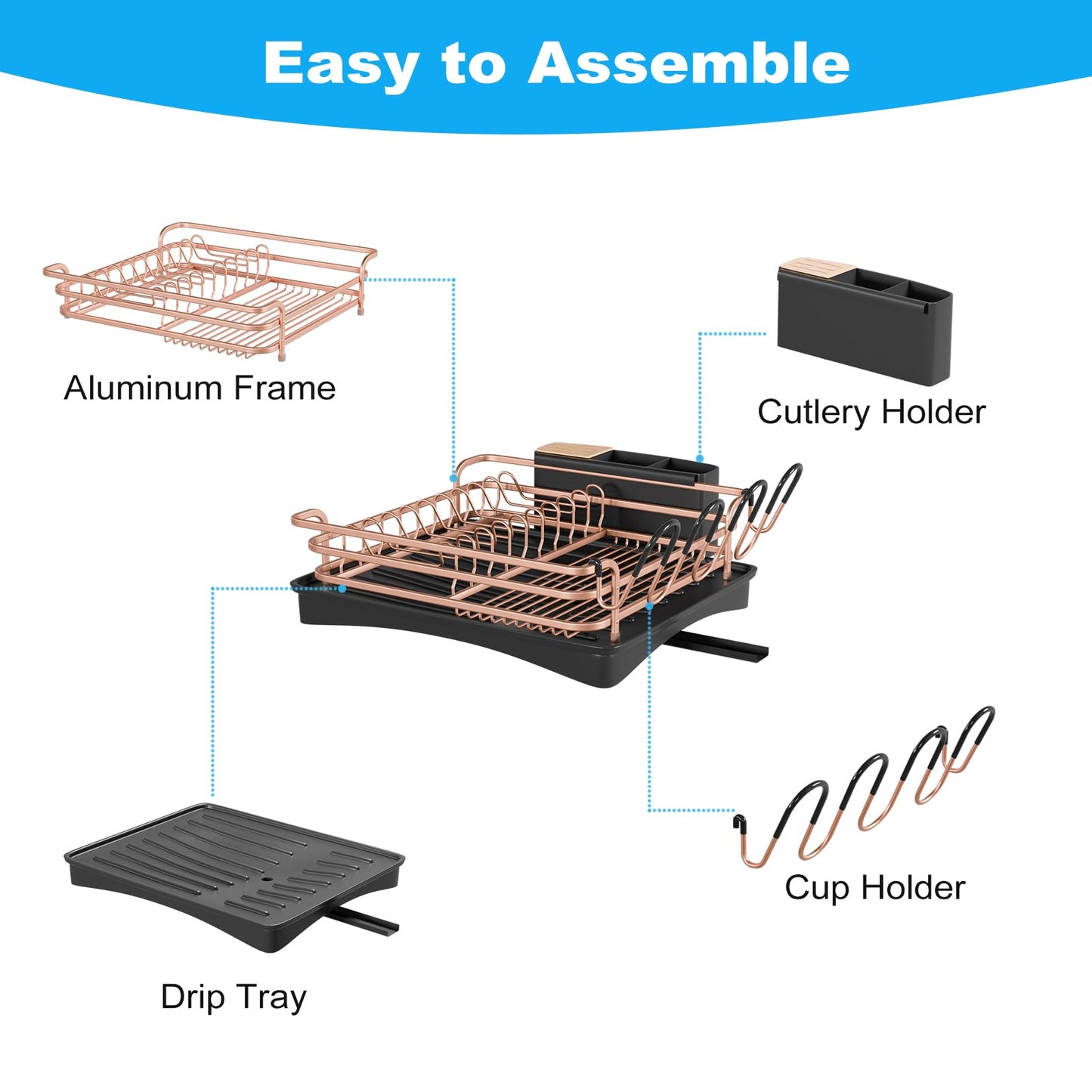 Easy to Assemble

Aluminum Frame

Cutlery Holder

Cup Holder

Drip Tray