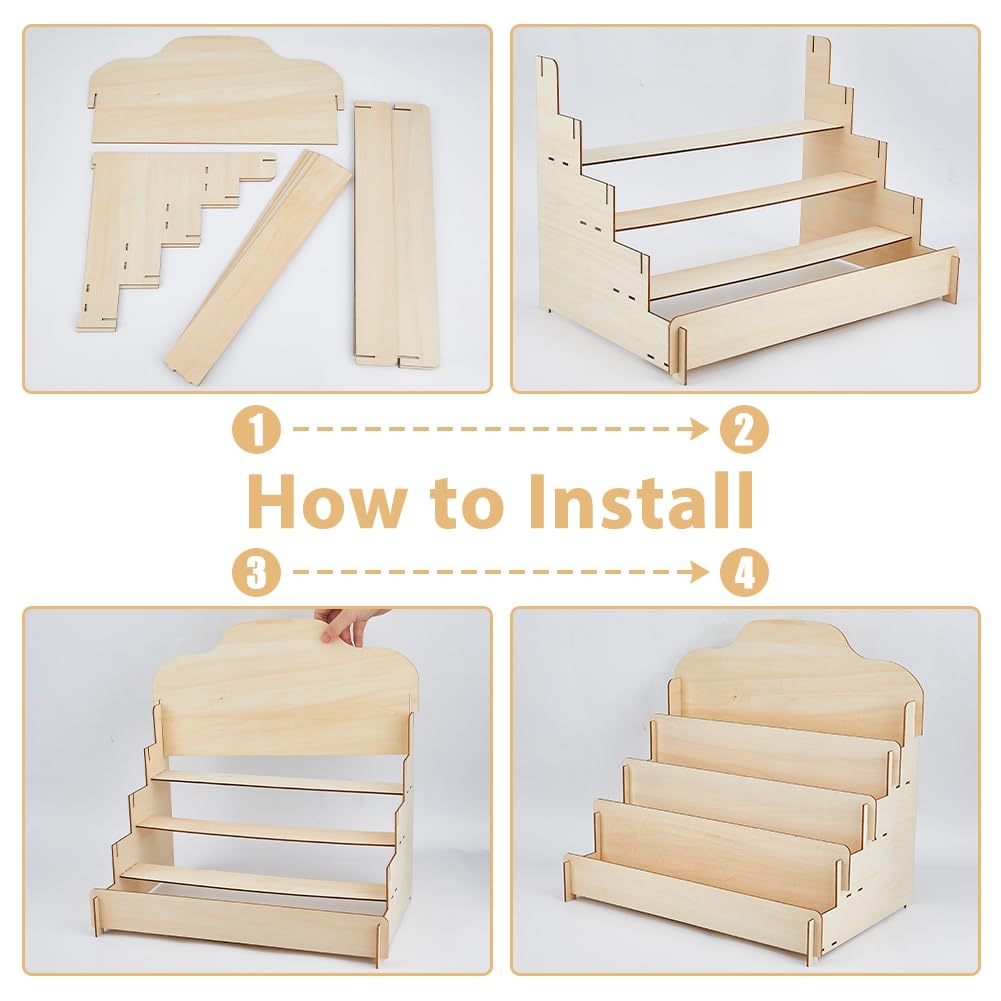 1 2
How to Install
3 4