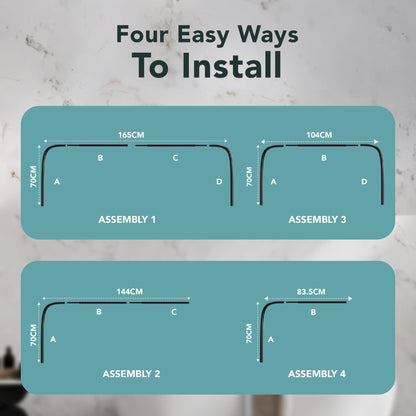 Four Easy Ways
To Install

165CM
70CM
A
B
C
D
ASSEMBLY 1

104CM
70CM
A
B
D
ASSEMBLY 3

144CM
70CM
A
B
C
ASSEMBLY 2

83.5CM
70CM
A
B
ASSEMBLY 4