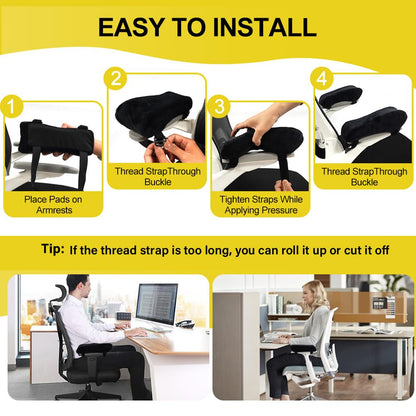 EASY TO INSTALL

1
Place Pads on Armrests

2
Thread StrapThrough Buckle

3
Tighten Straps While Applying Pressure

4
Thread StrapThrough Buckle

Tip: If the thread strap is too long, you can roll it up or cut it off