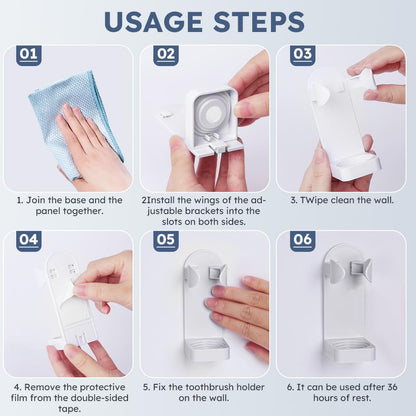 USAGE STEPS

01

1. Join the base and the panel together.

02

2Install the wings of the adjustable brackets into the slots on both sides.

03

3. TWipe clean the wall.

04

4. Remove the protective film from the double-sided tape.

05

5. Fix the toothbrush holder on the wall.

06

6. It can be used after 36 hours of rest.