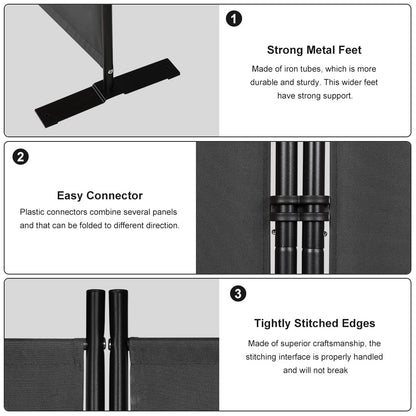 1

Strong Metal Feet

Made of iron tubes, which is more durable and sturdy. This wider feet have strong support.

2

Easy Connector

Plastic connectors combine several panels and that can be folded to different direction.

3

Tightly Stitched Edges

Made of superior craftsmanship, the stitching interface is properly handled and will not break