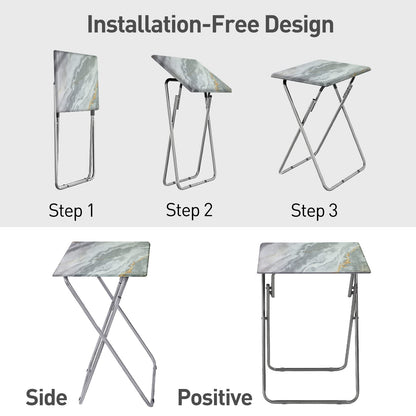 Installation-Free Design

Step 1

Step 2

Step 3

Side

Positive