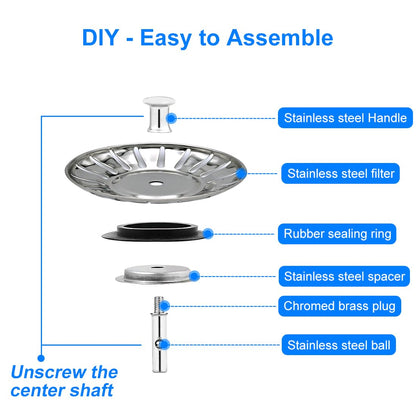 DIY - Easy to Assemble

Stainless steel Handle

Stainless steel filter

Rubber sealing ring

Stainless steel spacer

Chromed brass plug

Stainless steel ball

Unscrew the center shaft