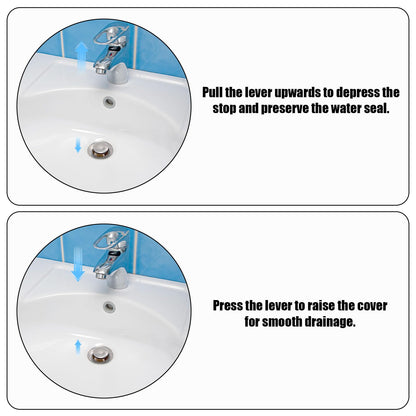 Pull the lever upwards to depress the stop and preserve the water seal.

Press the lever to raise the cover for smooth drainage.