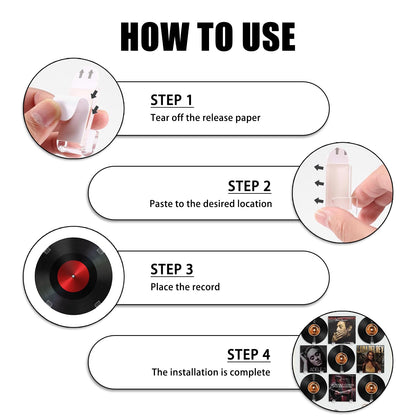 HOW TO USE

STEP 1
Tear off the release paper

STEP 2
Paste to the desired location

STEP 3
Place the record

STEP 4
The installation is complete