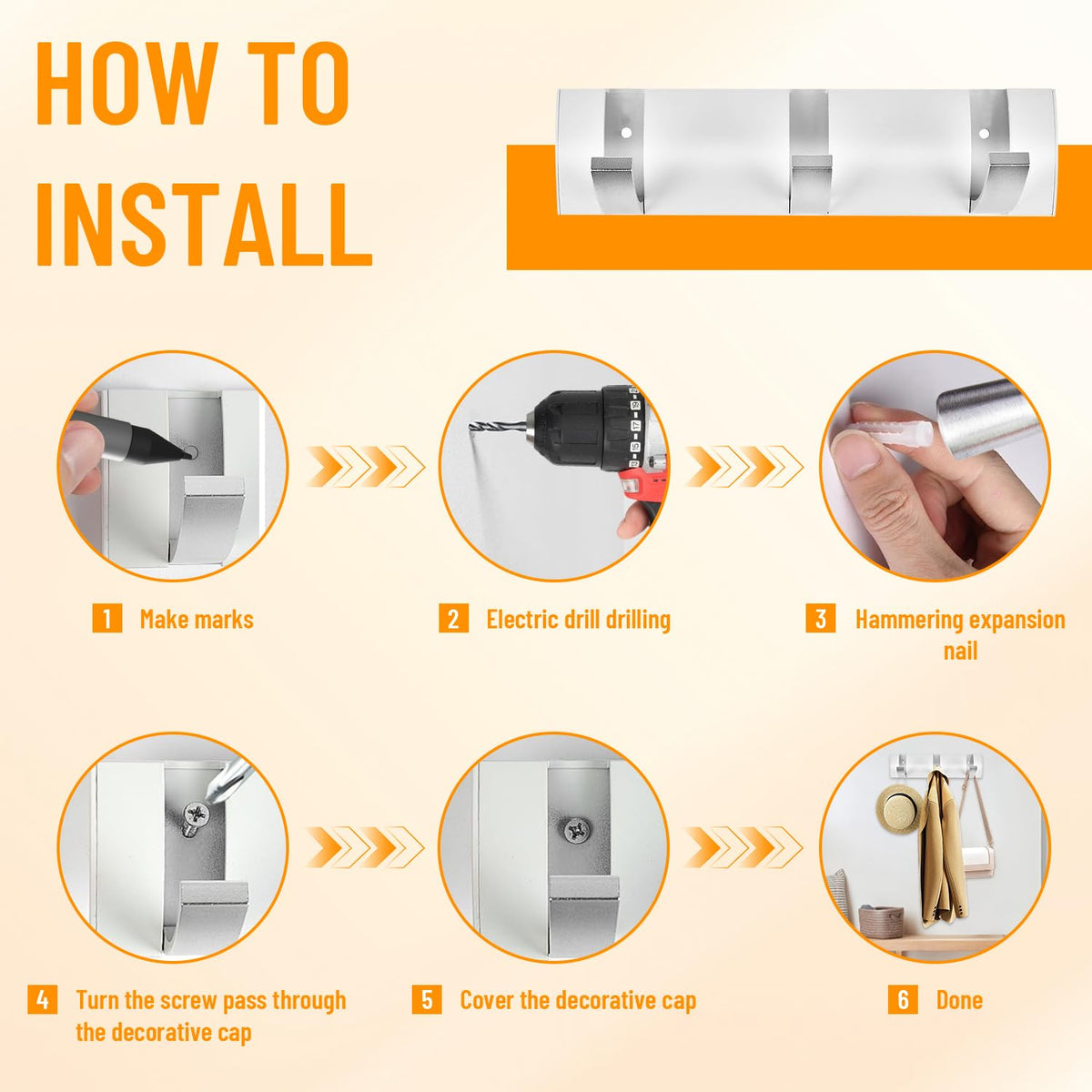 HOW TO INSTALL

1 Make marks

2 Electric drill drilling

3 Hammering expansion nail

4 Turn the screw pass through the decorative cap

5 Cover the decorative cap

6 Done