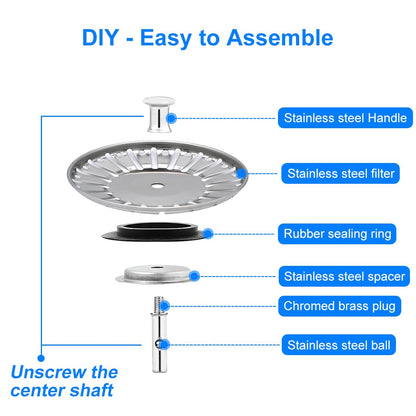 DIY - Easy to Assemble

Stainless steel Handle

Stainless steel filter

Rubber sealing ring

Stainless steel spacer

Chromed brass plug

Stainless steel ball

Unscrew the center shaft