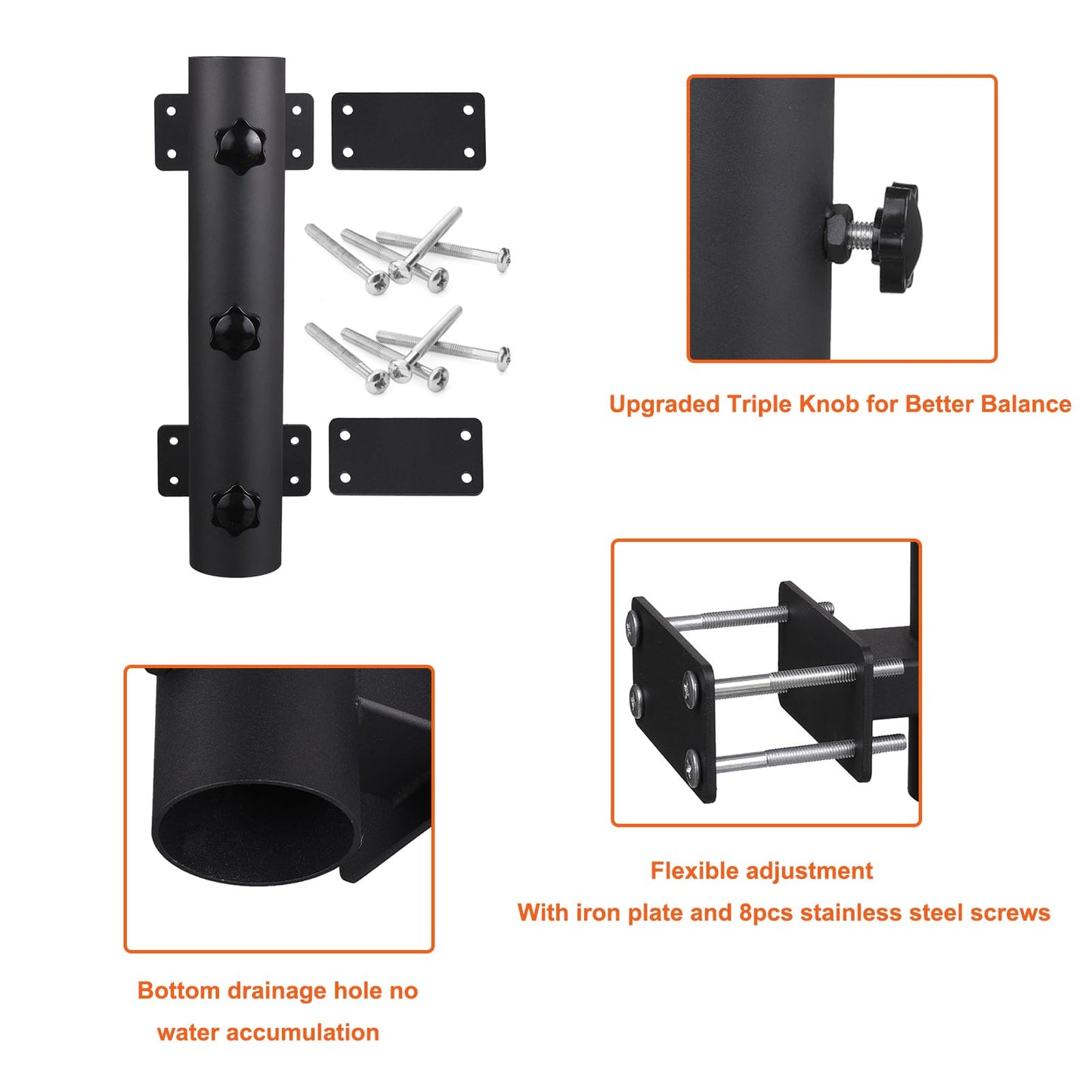 Upgraded Triple Knob for Better Balance

Flexible adjustment

With iron plate and 8pcs stainless steel screws

Bottom drainage hole no water accumulation