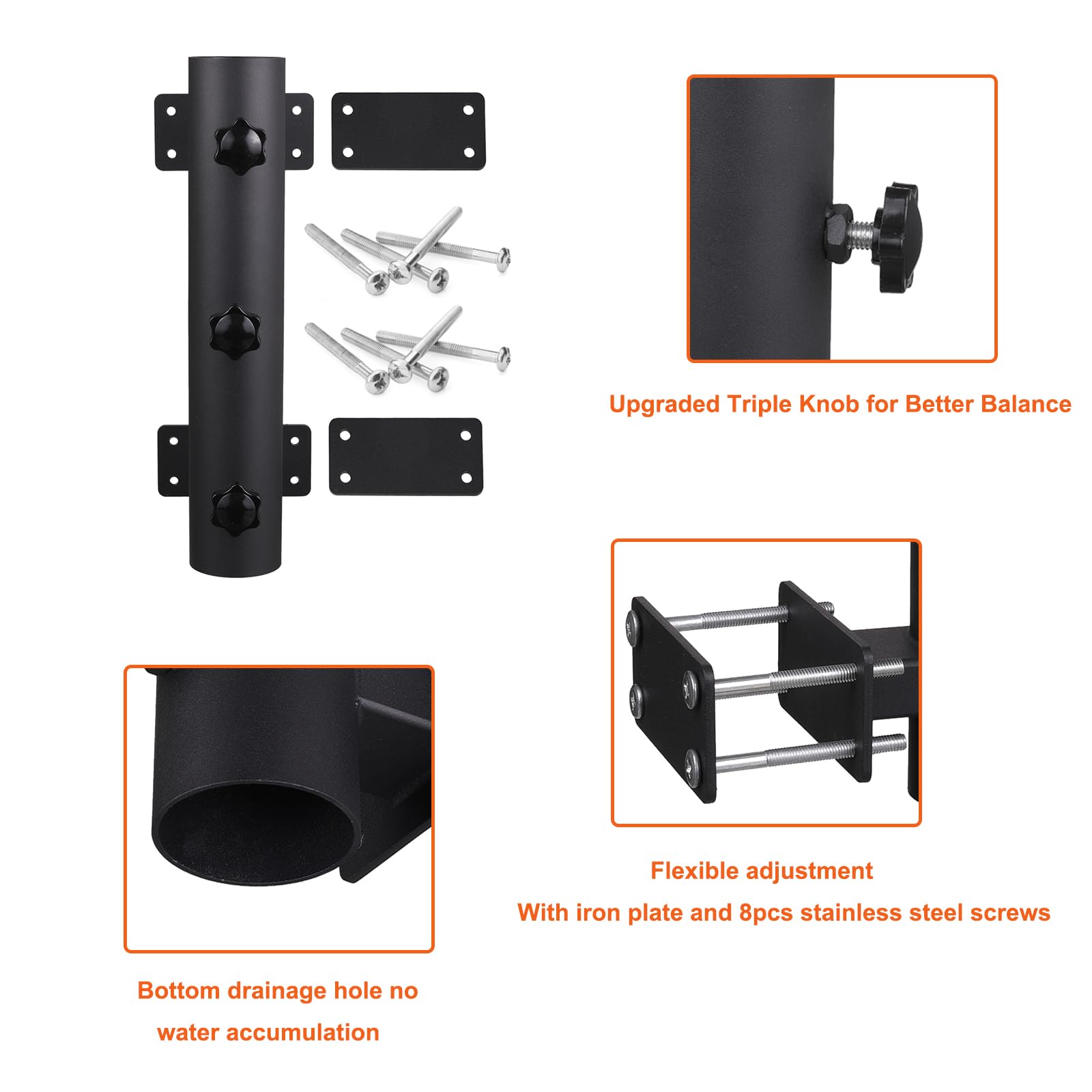 Upgraded Triple Knob for Better Balance

Flexible adjustment

With iron plate and 8pcs stainless steel screws

Bottom drainage hole no water accumulation