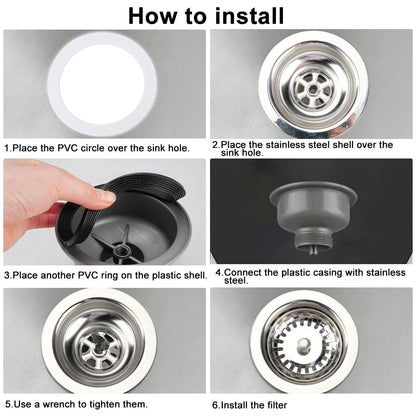 How to install

1.Place the PVC circle over the sink hole.

2.Place the stainless steel shell over the sink hole.

3.Place another PVC ring on the plastic shell.

4.Connect the plastic casing with stainless steel.

5.Use a wrench to tighten them.

6.Install the filter