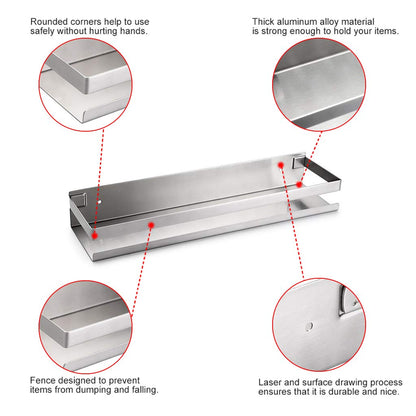 Rounded corners help to use safely without hurting hands.

Thick aluminum alloy material is strong enough to hold your items.

Fence designed to prevent items from dumping and falling.

Laser and surface drawing process ensures that it is durable and nice.