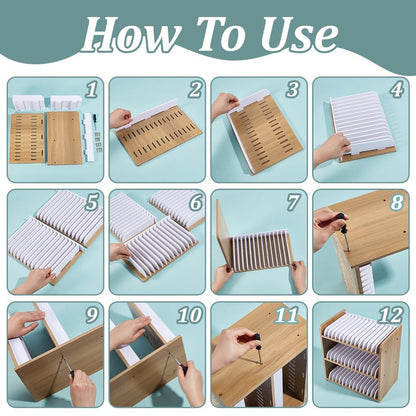 How To Use

1

2

3

4

5

6

7

8

9

10

11

12